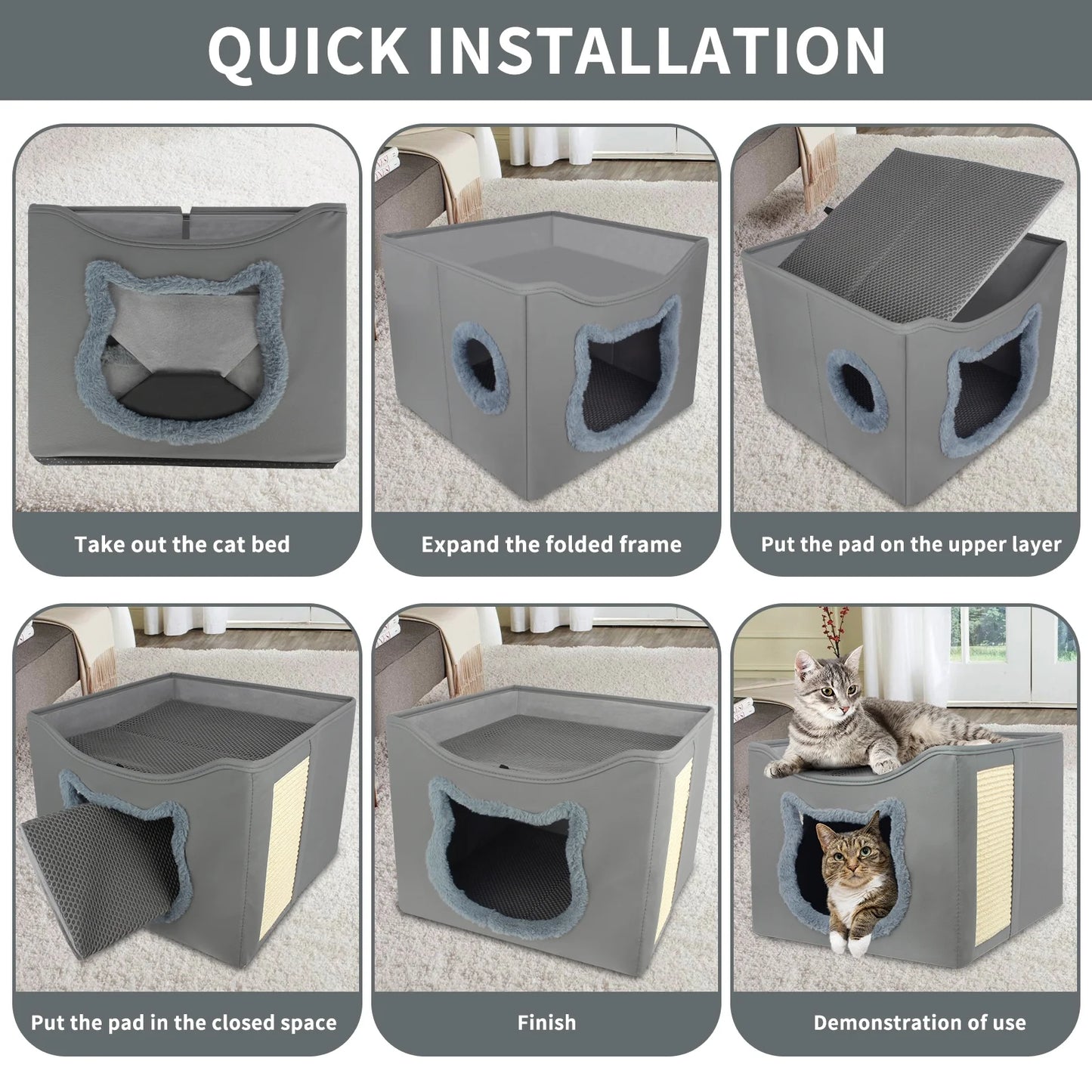 QUICK INSTALLATION

Take out the cat bed

Expand the folded frame

Put the pad on the upper layer

Put the pad in the closed space

Finish

Demonstration of use